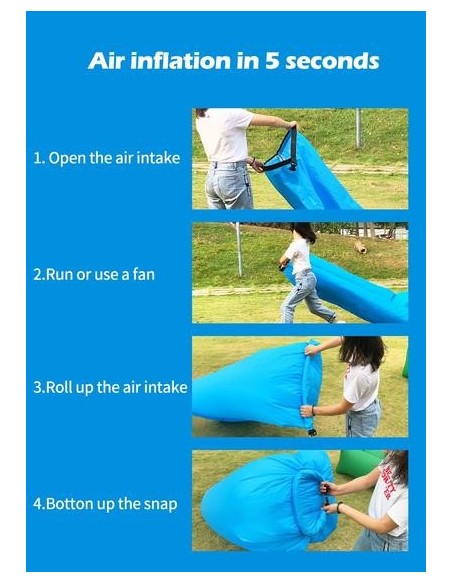 Air inflation in 5 seconds

1. Open the air intake

2.Run or use a fan

3.Roll up the air intake

4.Botton up the snap